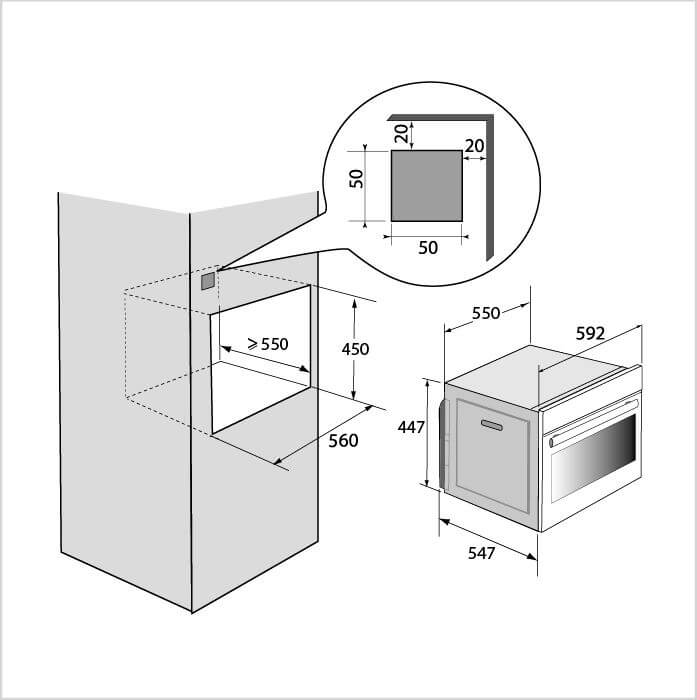 20
20
50
50
$\geqslant 550$
450
560
550
592
447
547